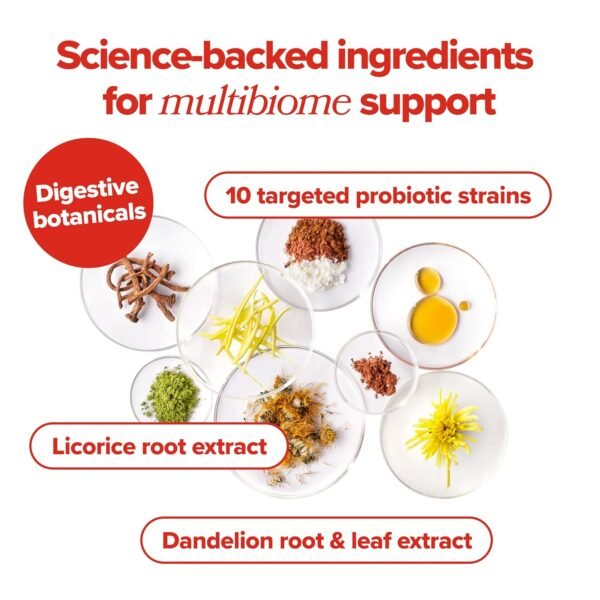 Science-backed ingredients for multibiome support

Digestive botanicals

10 targeted probiotic strains

Licorice root extract

Dandelion root & leaf extract