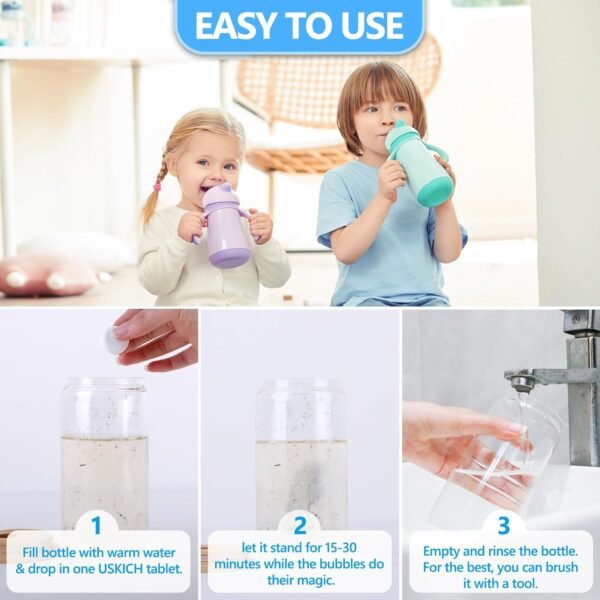 EASY TO USE

1
Fill bottle with warm water & drop in one USKICH tablet.

2
let it stand for 15-30 minutes while the bubbles do their magic.

3
Empty and rinse the bottle. For the best, you can brush it with a tool.