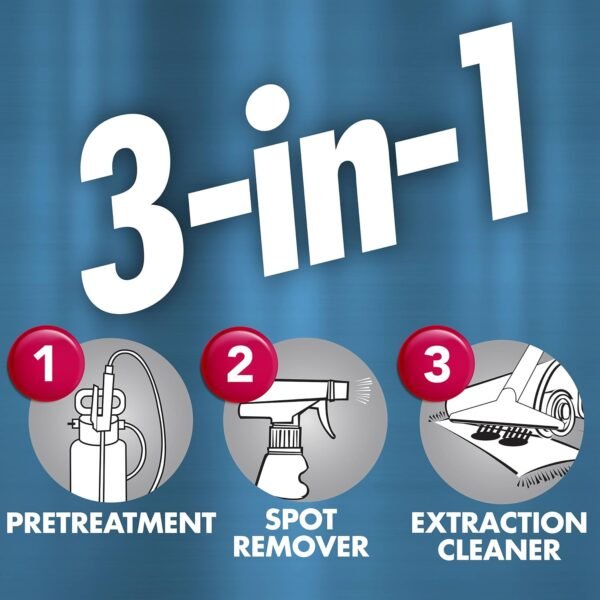 3-in-1

1

PRETREATMENT

2

SPOT REMOVER

3

EXTRACTION CLEANER