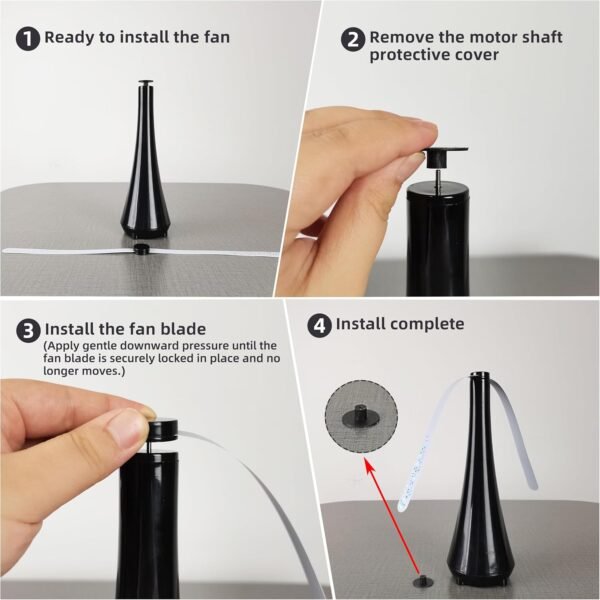 1 Ready to install the fan

2 Remove the motor shaft protective cover

3 Install the fan blade
(Apply gentle downward pressure until the fan blade is securely locked in place and no longer moves.)

4 Install complete